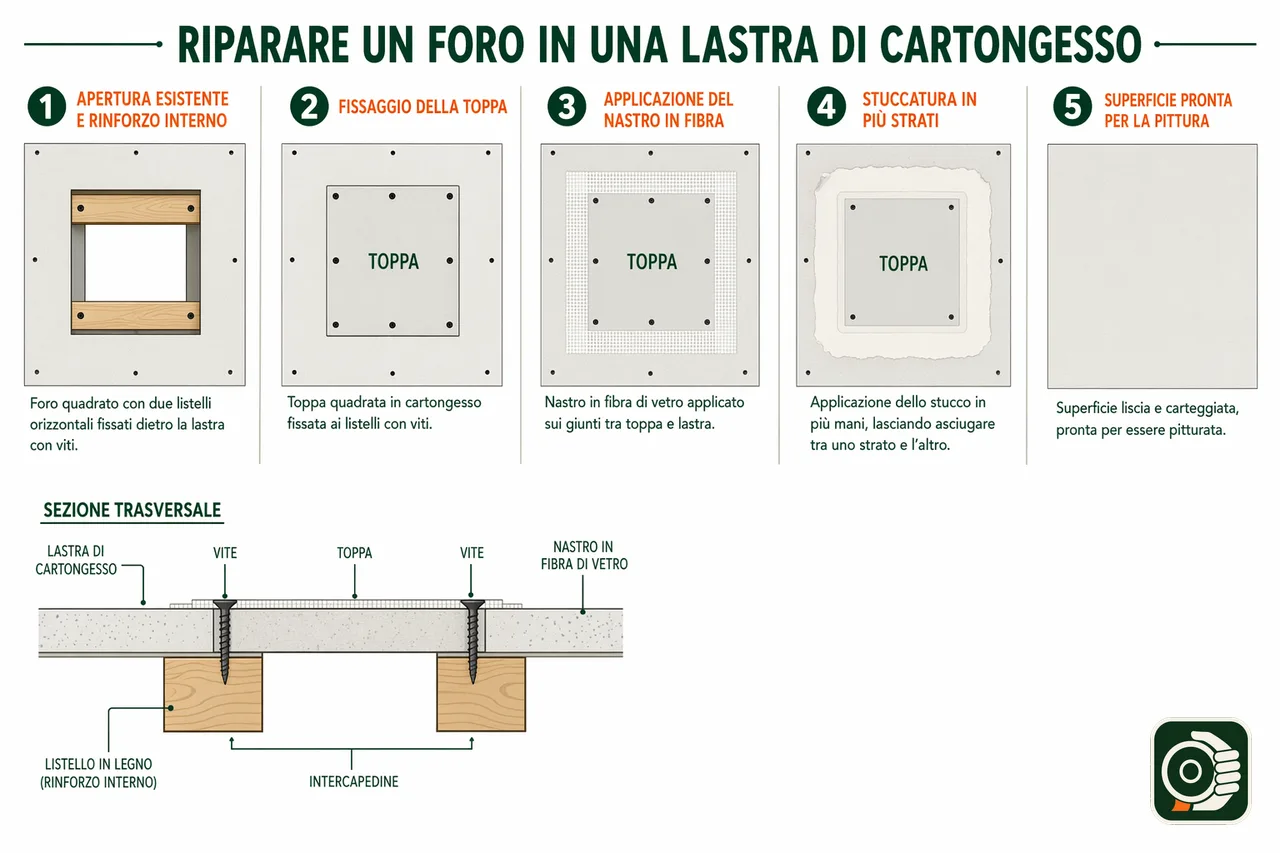 RIPARARE UN FORO IN UNA LASTRA DI CARTONGESSO

1 APERTURA ESISTENTE E RINFORZO INTERNO

Foro quadrato con due listelli orizzontali fissati dietro la lastra con viti.

2 FISSAGGIO DELLA TOPPA

TOPPA

Toppa quadrata in cartongesso fissata ai listelli con viti.

3 APPLICAZIONE DEL NASTRO IN FIBRA

TOPPA

Nastro in fibra di vetro applicato sui giunti tra toppa e lastra.

4 STUCCATURA IN PIÙ STRATI

TOPPA

Applicazione dello stucco in più mani, lasciando asciugare tra uno strato e l'altro.

5 SUPERFICIE PRONTA PER LA PITTURA

Superficie liscia e carteggiata, pronta per essere pitturata.

SEZIONE TRASVERSALE

LASTRA DI CARTONGESSO

VITE

TOPPA

VITE

NASTRO IN FIBRA DI VETRO

LISTELLO IN LEGNO (RINFORZO INTERNO)

INTERCAPEDINE